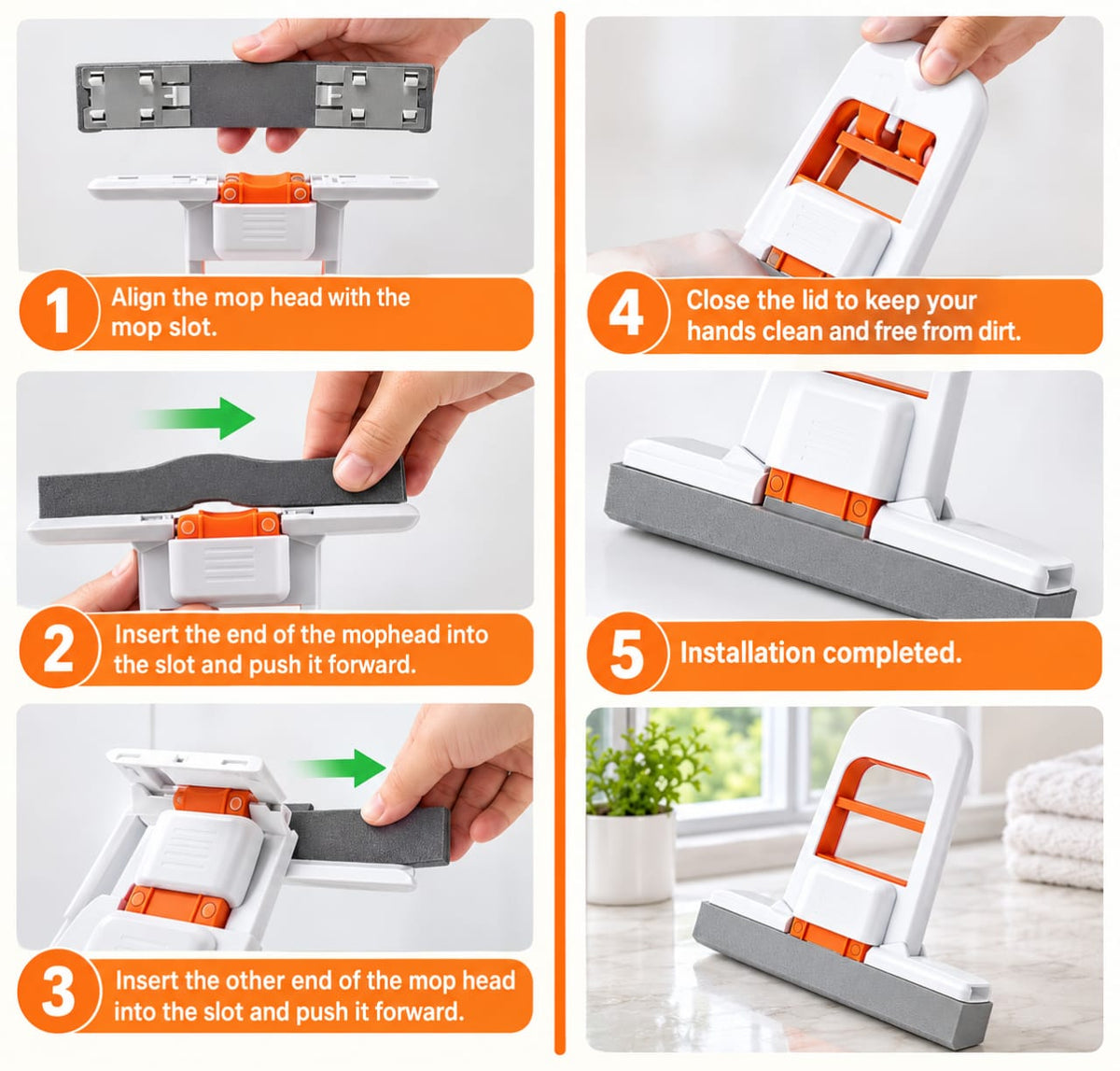 1 Align the mop head with the mop slot.

2 Insert the end of the mophead into the slot and push it forward.

3 Insert the other end of the mop head into the slot and push it forward.

4 Close the lid to keep your hands clean and free from dirt.

5 Installation completed.